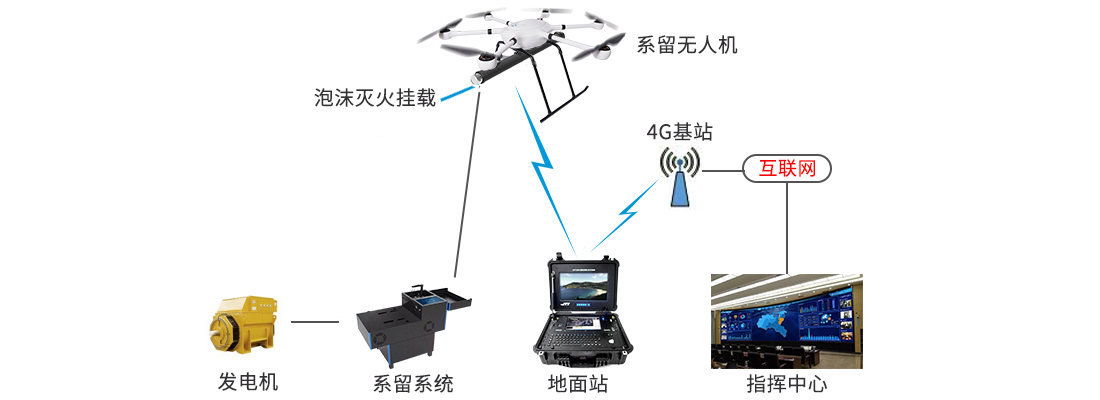 系留无人机

泡沫灭火挂载

4G基站

互联网

发电机

系留系统

地面站

指挥中心